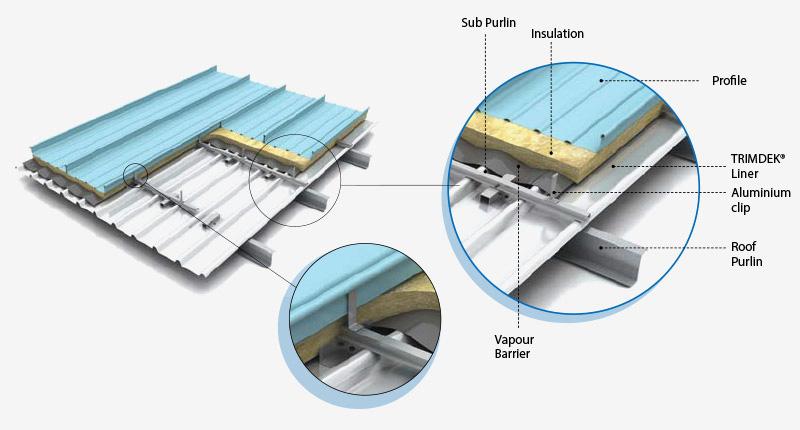 Sub Purlin

Insulation

Profile

TRIMDEK® Liner

Aluminium clip

Roof Purlin

Vapour Barrier