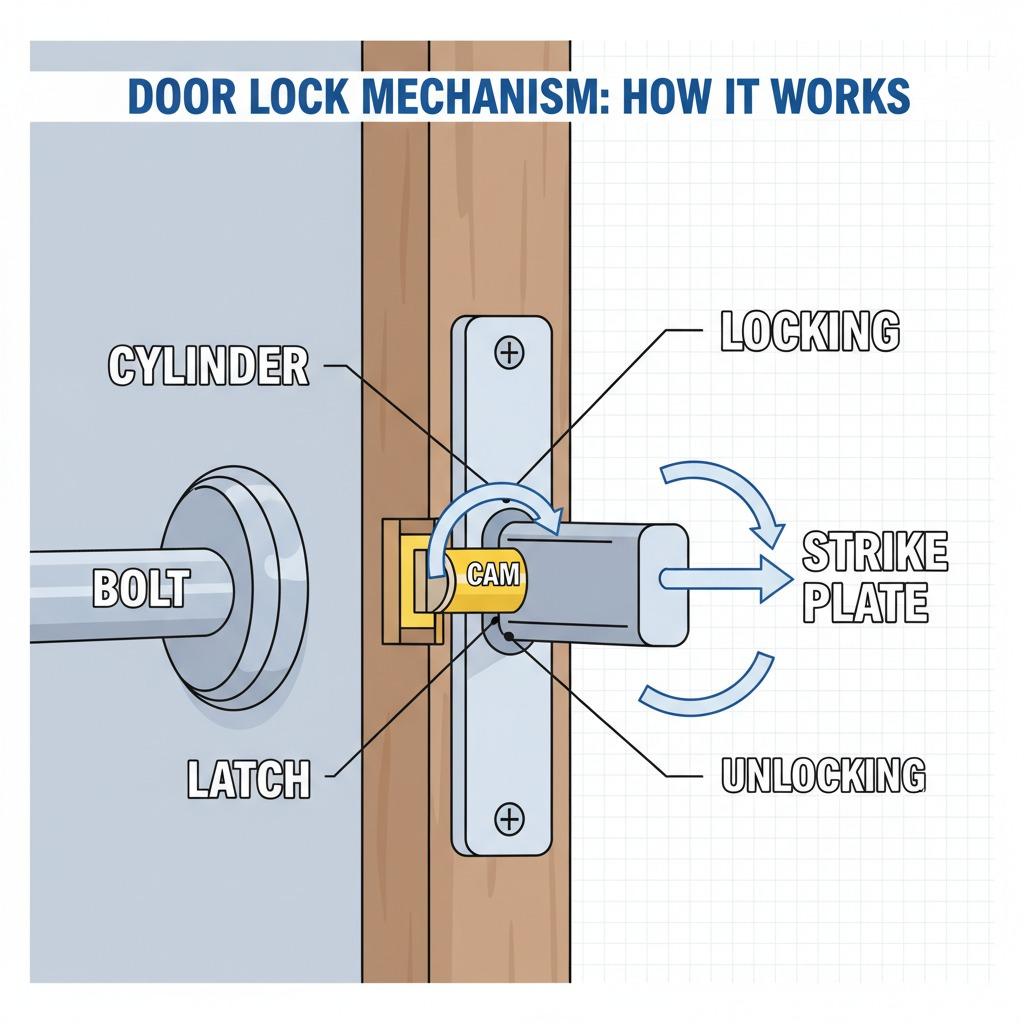 DOOR LOCK MECHANISM: HOW IT WORKS

CYLINDER

LOCKING

BOLT

CAM

STRIKE PLATE

LATCH

UNLOCKING