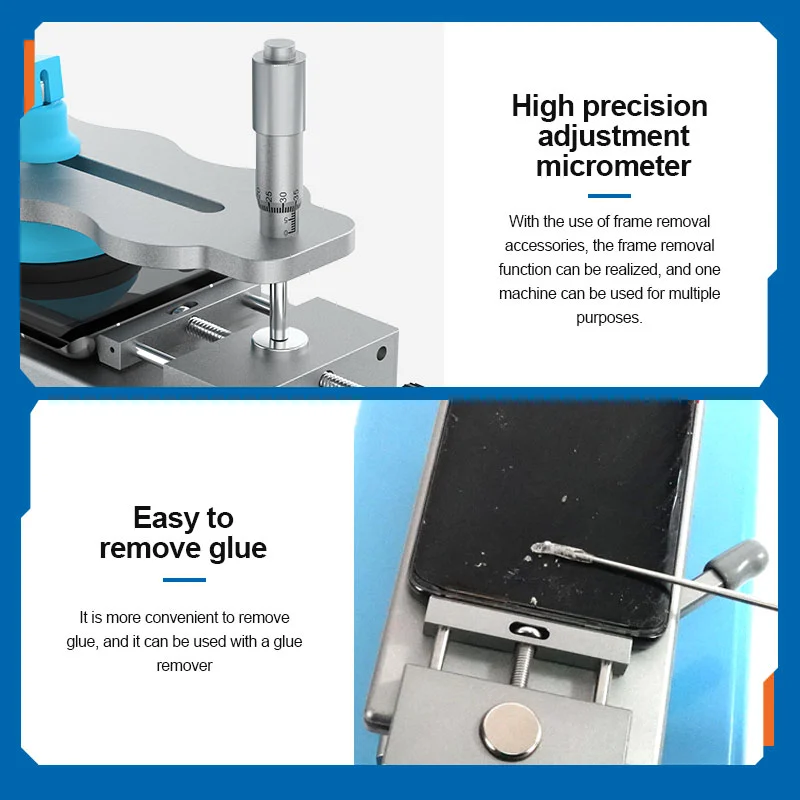 25 30 35

High precision adjustment micrometer

With the use of frame removal accessories, the frame removal function can be realized, and one machine can be used for multiple purposes.

Easy to remove glue

It is more convenient to remove glue, and it can be used with a glue remover