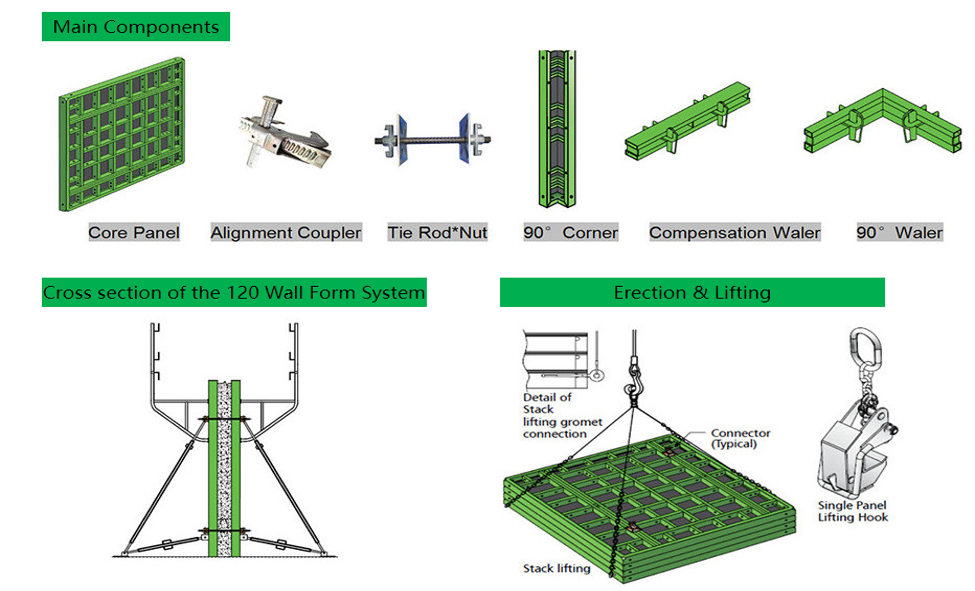 Main Components

Core Panel
Alignment Coupler
Tie Rod*Nut
90° Corner
Compensation Waler
90° Waler

Cross section of the 120 Wall Form System

Erection & Lifting

Detail of Stack lifting gromet connection

Connector (Typical)

Single Panel Lifting Hook

Stack lifting