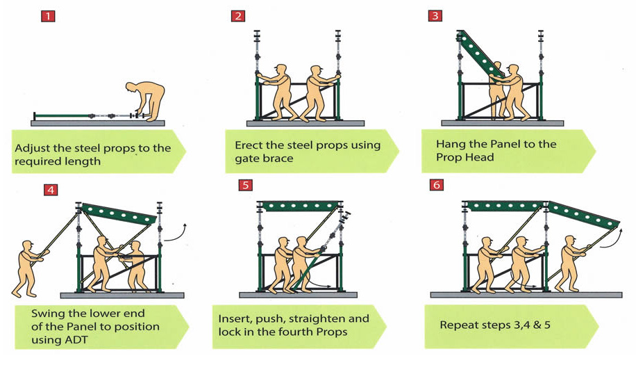 1

Adjust the steel props to the required length

2

Erect the steel props using gate brace

3

Hang the Panel to the Prop Head

4

Swing the lower end of the Panel to position using ADT

5

Insert, push, straighten and lock in the fourth Props

6

Repeat steps 3,4 & 5