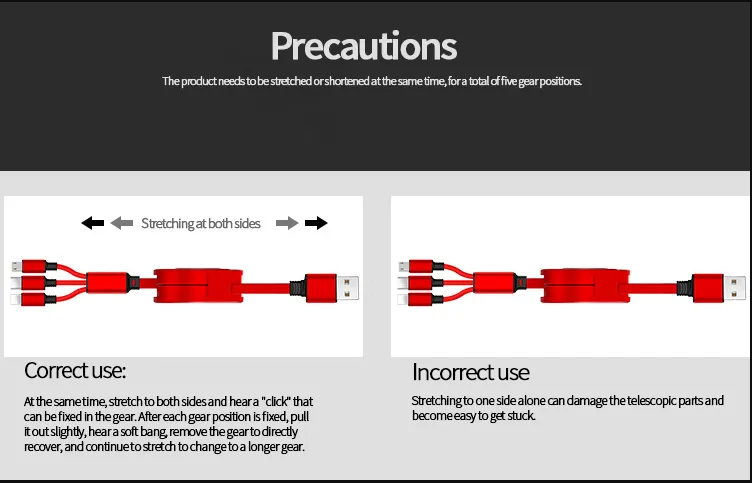 Precautions

The product needs to be stretched or shortened at the same time, for a total of five gear positions.

Stretching at both sides

Correct use:

At the same time, stretch to both sides and hear a "click" that can be fixed in the gear. After each gear position is fixed, pull it out slightly, hear a soft bang, remove the gear to directly recover, and continue to stretch to change to a longer gear.

Incorrect use

Stretching to one side alone can damage the telescopic parts and become easy to get stuck.