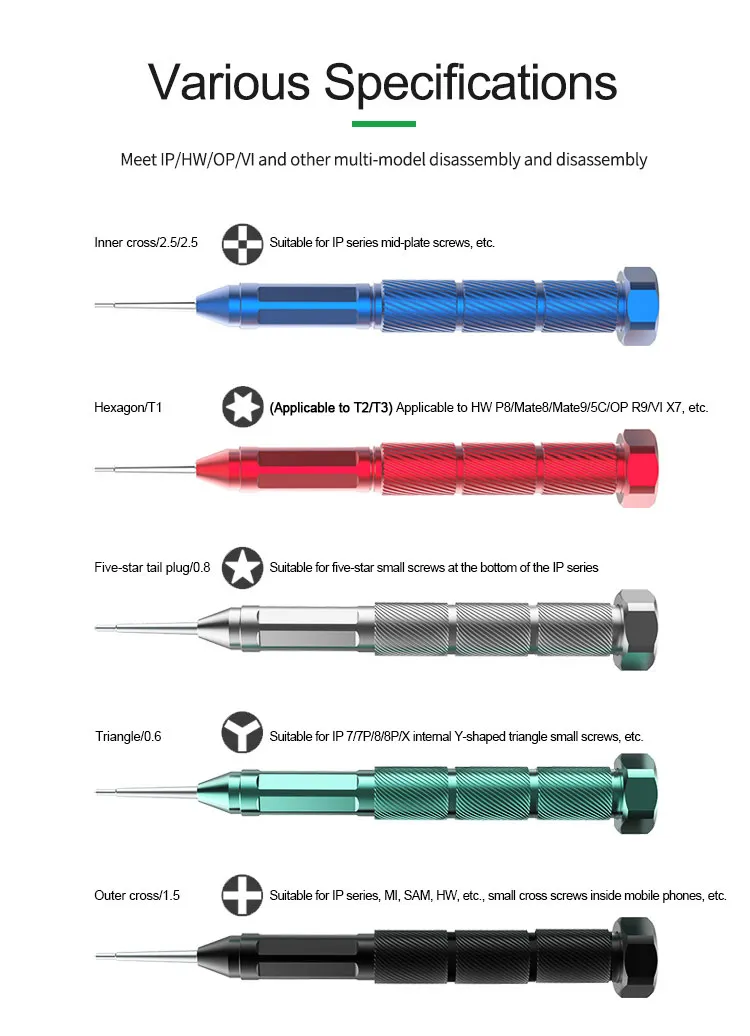 Various Specifications

Meet IP/HW/OP/VI and other multi-model disassembly and disassembly

Inner cross/2.5/2.5 Suitable for IP series mid-plate screws, etc.

Hexagon/T1 (Applicable to T2/T3) Applicable to HW P8/Mate8/Mate9/5C/OP R9/VI X7, etc.

Five-star tail plug/0.8 Suitable for five-star small screws at the bottom of the IP series

Triangle/0.6 Suitable for IP 7/7P/8/8P/X internal Y-shaped triangle small screws, etc.

Outer cross/1.5 Suitable for IP series, MI, SAM, HW, etc., small cross screws inside mobile phones, etc.